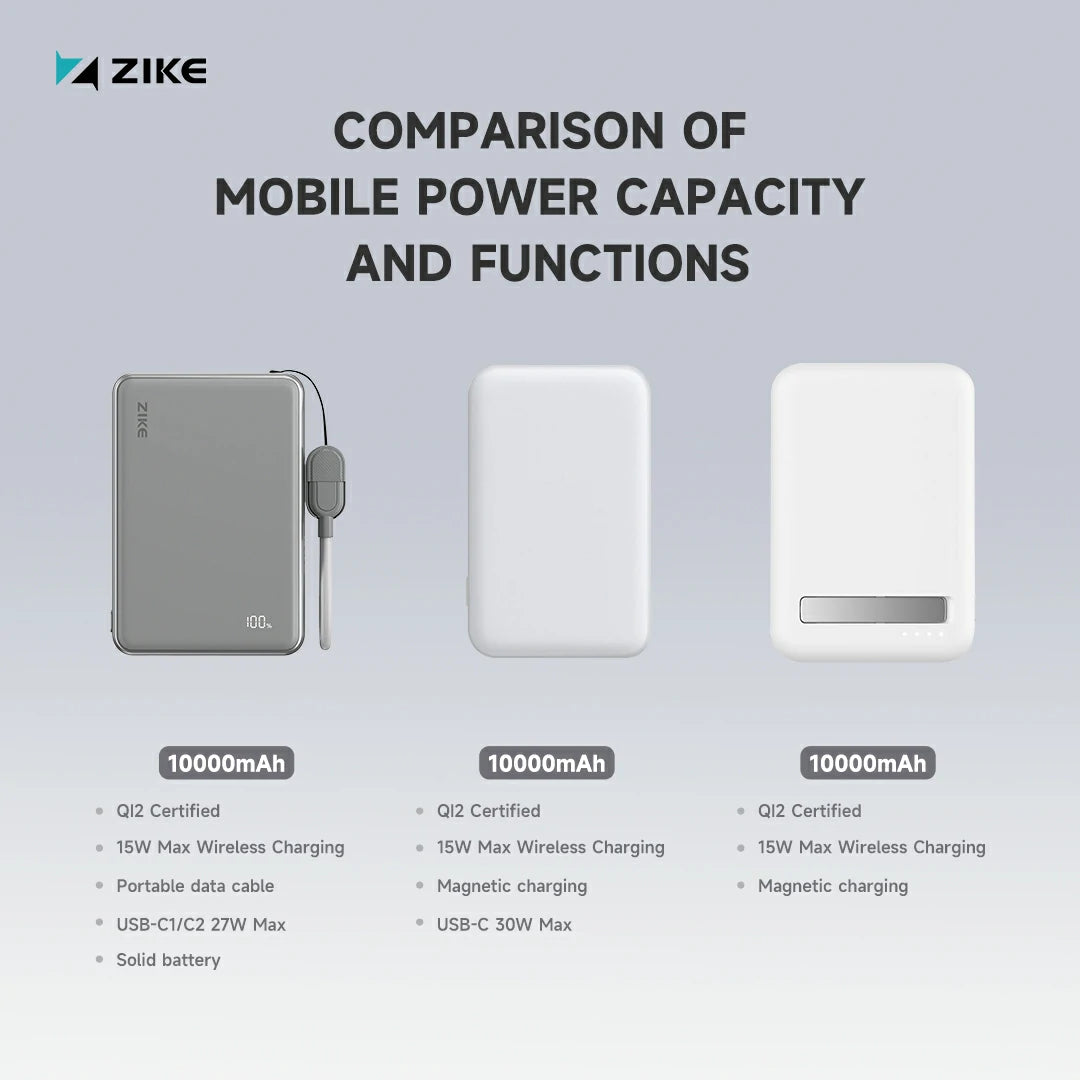 ZIKE

COMPARISON OF MOBILE POWER CAPACITY AND FUNCTIONS

ZIKE

100%

10000mAh

- QI2 Certified
- 15W Max Wireless Charging
- Portable data cable
- USB-C1/C2 27W Max
- Solid battery

10000mAh

- QI2 Certified
- 15W Max Wireless Charging
- Magnetic charging
- USB-C 30W Max

10000mAh

- QI2 Certified
- 15W Max Wireless Charging
- Magnetic charging