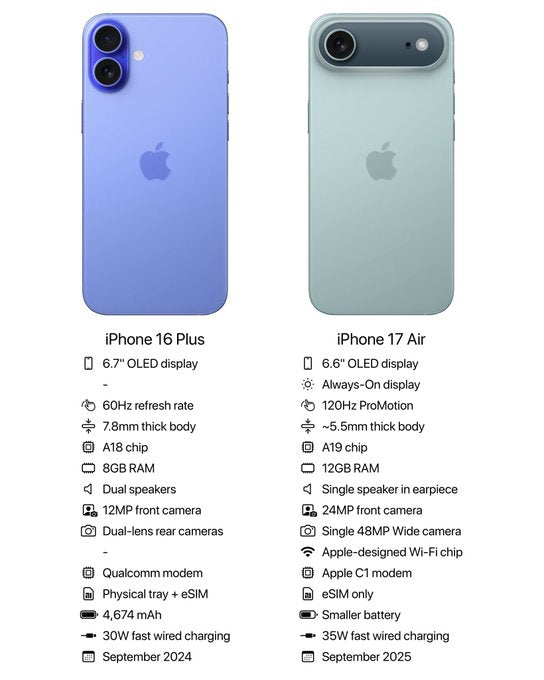 iPhone 16 Plus
6.7" OLED display
-
60Hz refresh rate
7.8mm thick body
A18 chip
8GB RAM
Dual speakers
12MP front camera
Dual-lens rear cameras
-
Qualcomm modem
Physical tray + eSIM
4,674 mAh
30W fast wired charging
September 2024

iPhone 17 Air
6.6" OLED display
Always-On display
120Hz ProMotion
~5.5mm thick body
A19 chip
12GB RAM
Single speaker in earpiece
24MP front camera
Single 48MP Wide camera
Apple-designed Wi-Fi chip
Apple C1 modem
eSIM only
Smaller battery
35W fast wired charging
September 2025